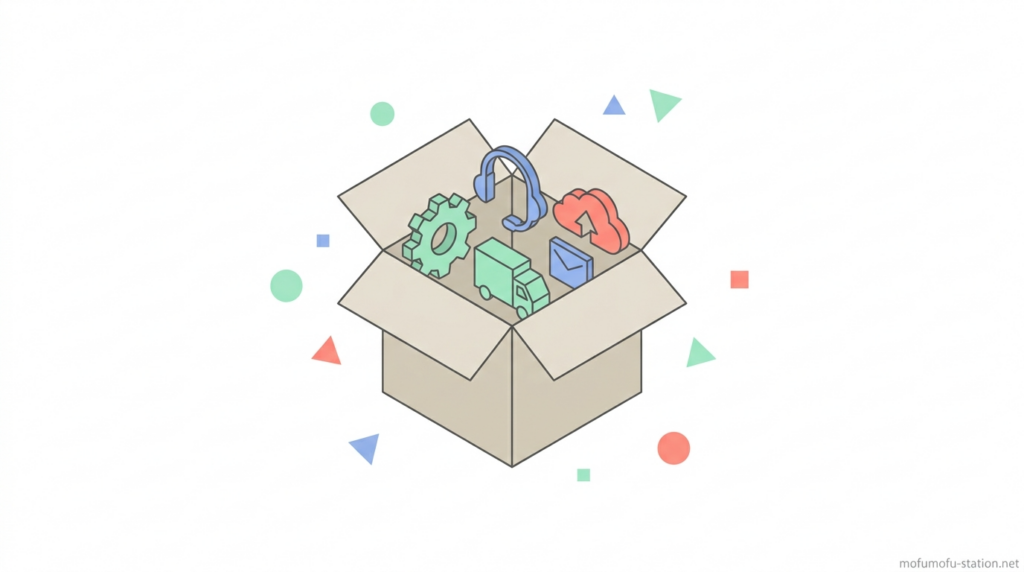 mofumofu-station.net