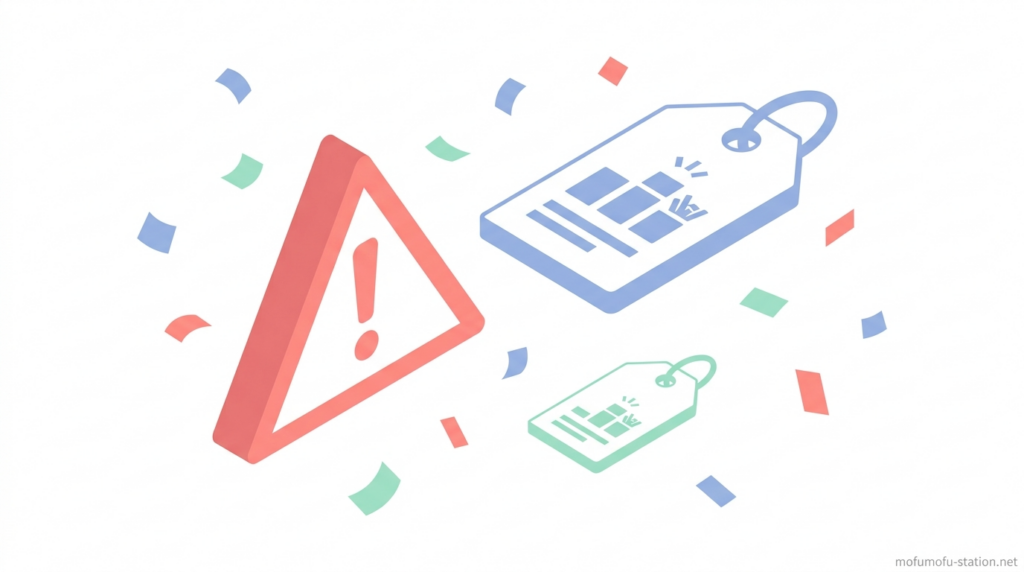 !

mofumofu-station.net