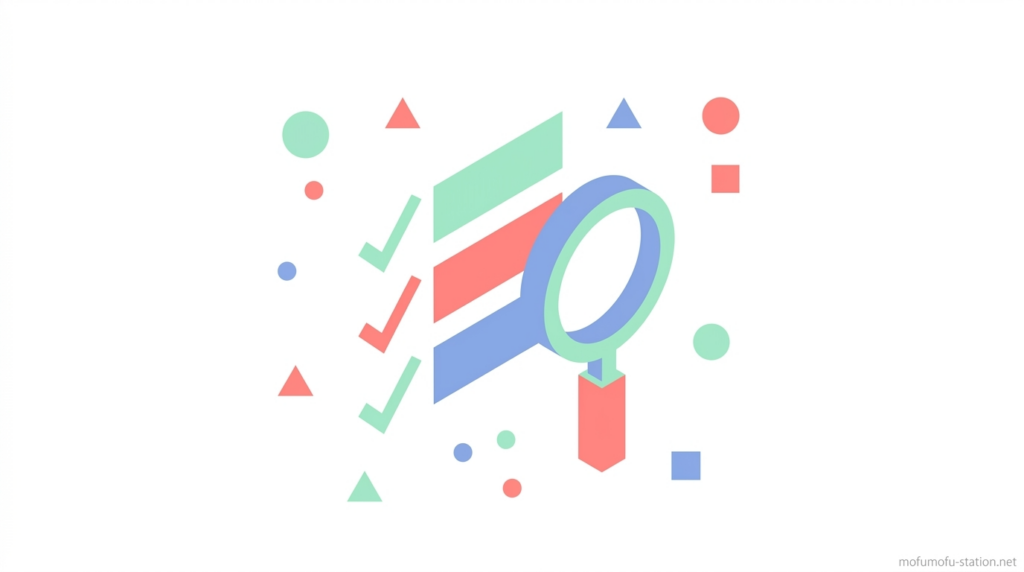 mofumofu-station.net