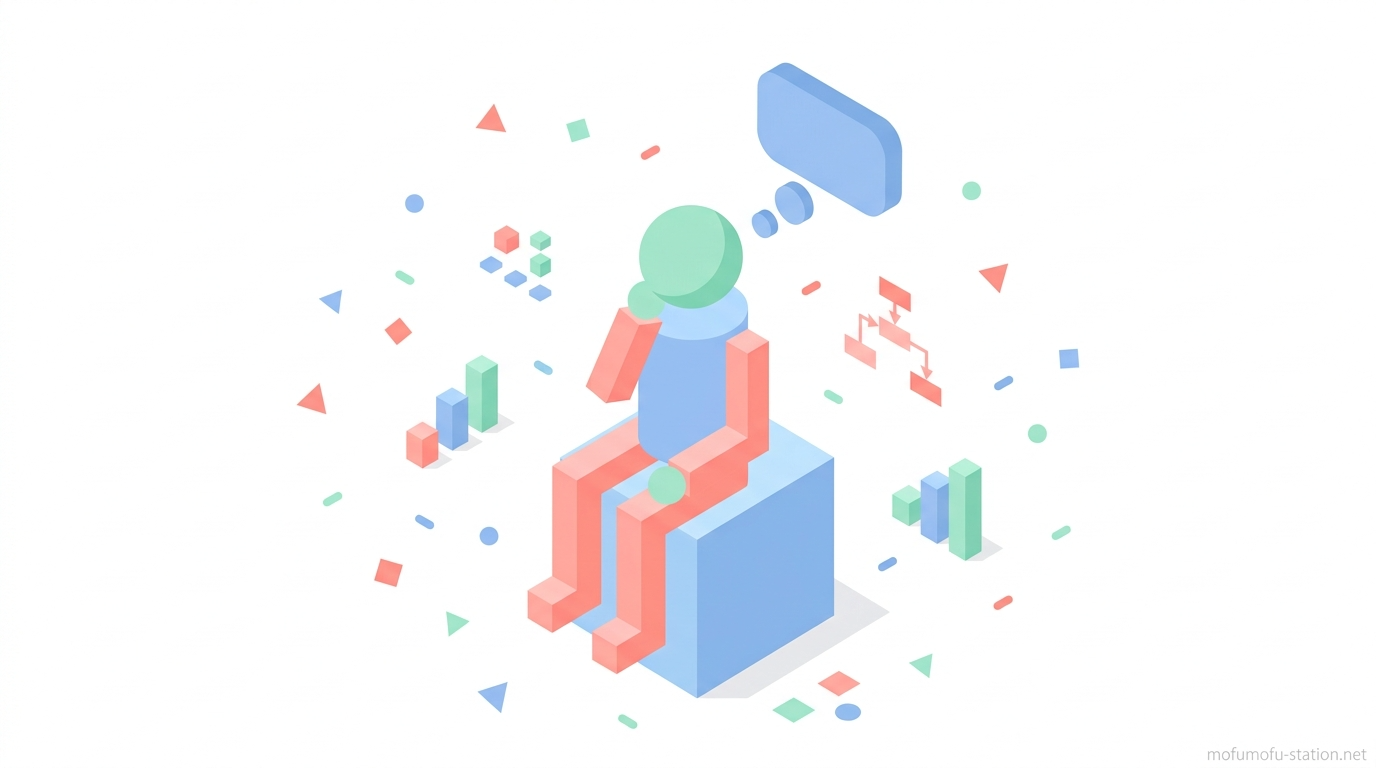 mofumofu-station.net