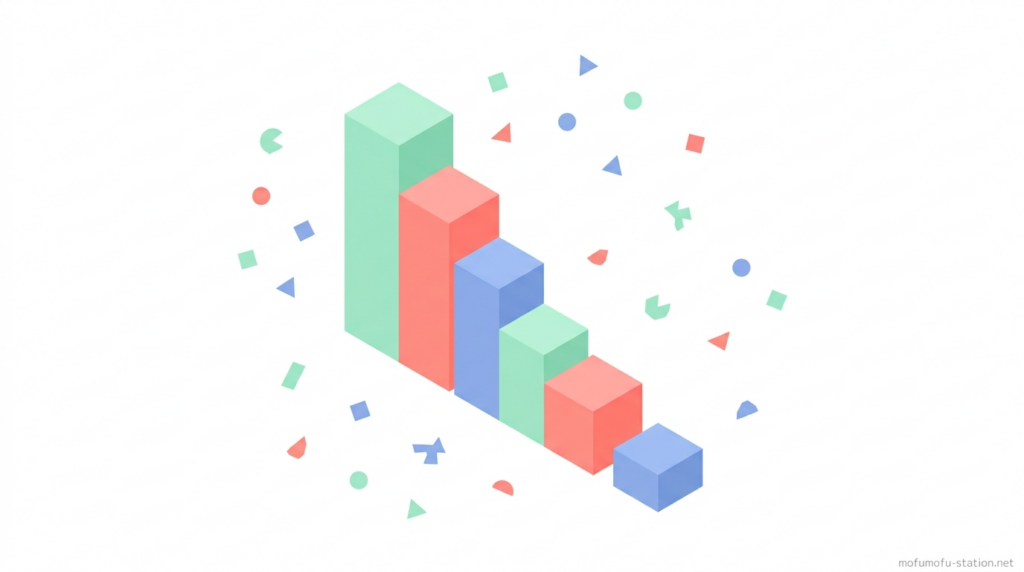 mofumofu-station.net