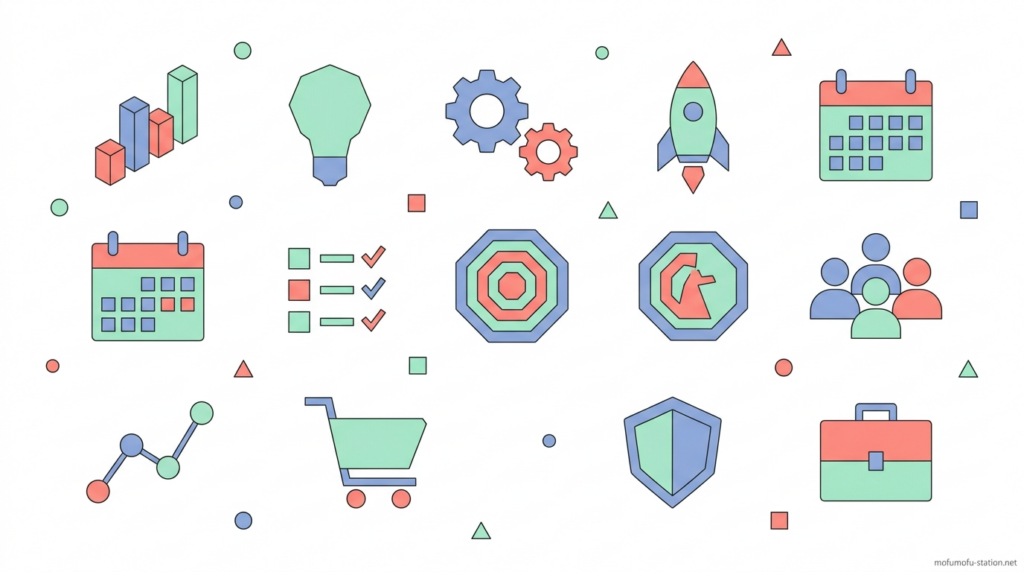 mofumofu-station.net