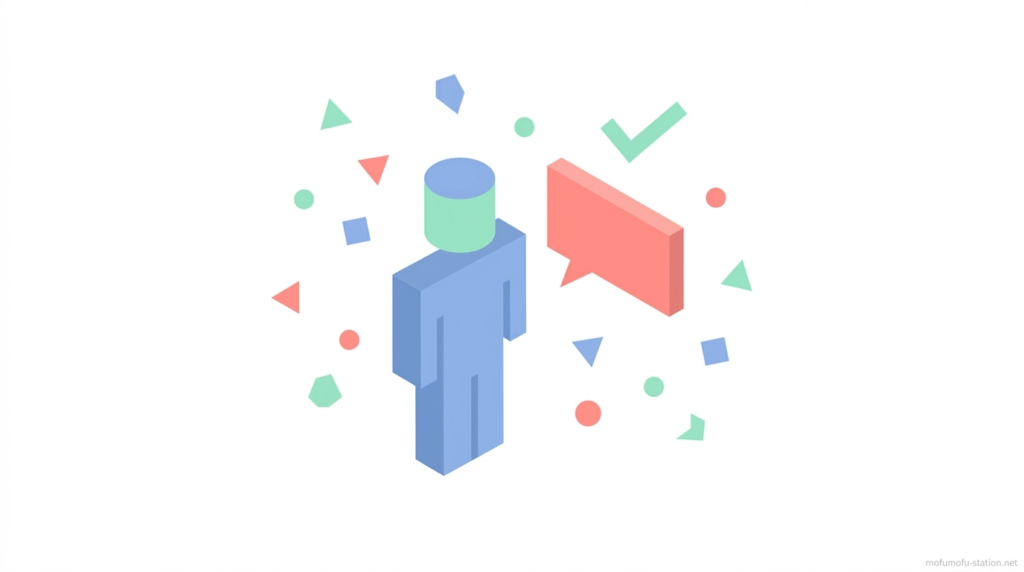 mofumofu-station.net