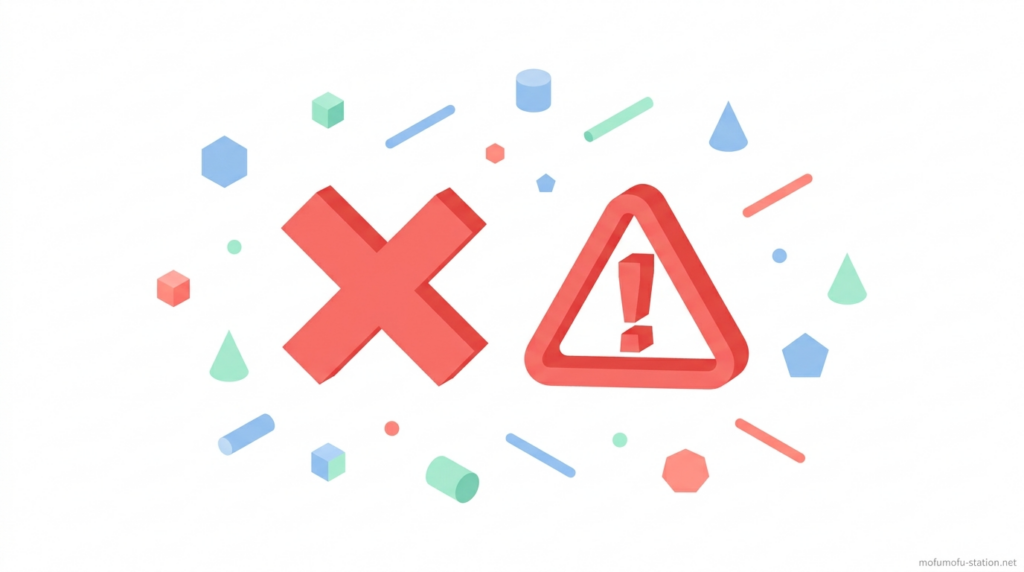 !

mofumofu-station.net