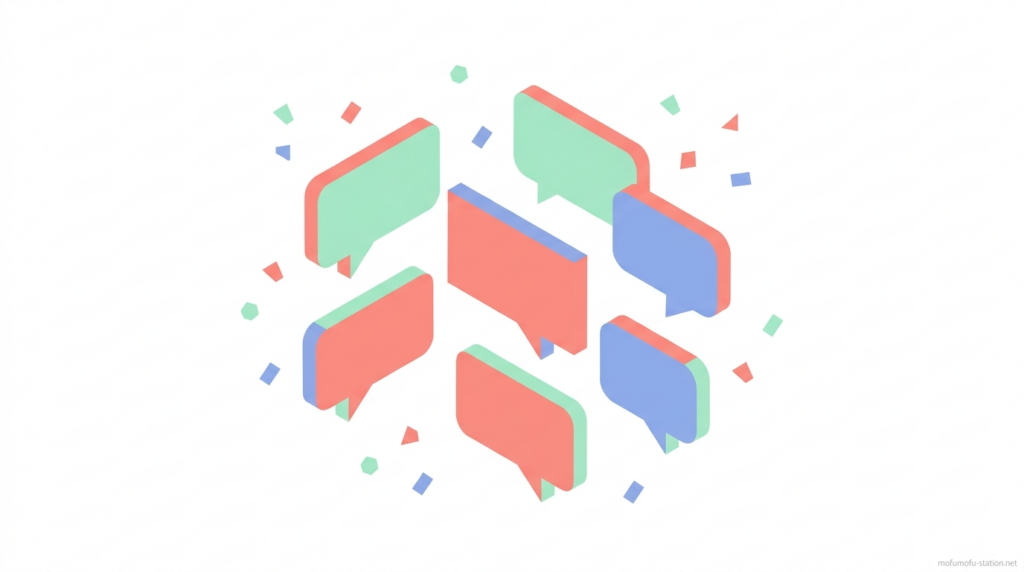 mofumofu-station.net