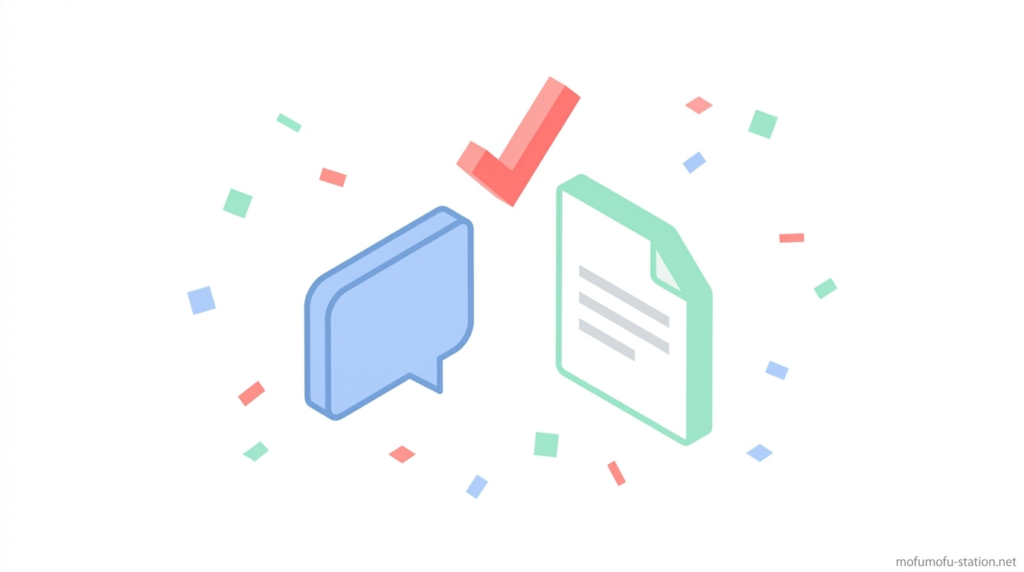 mofumofu-station.net