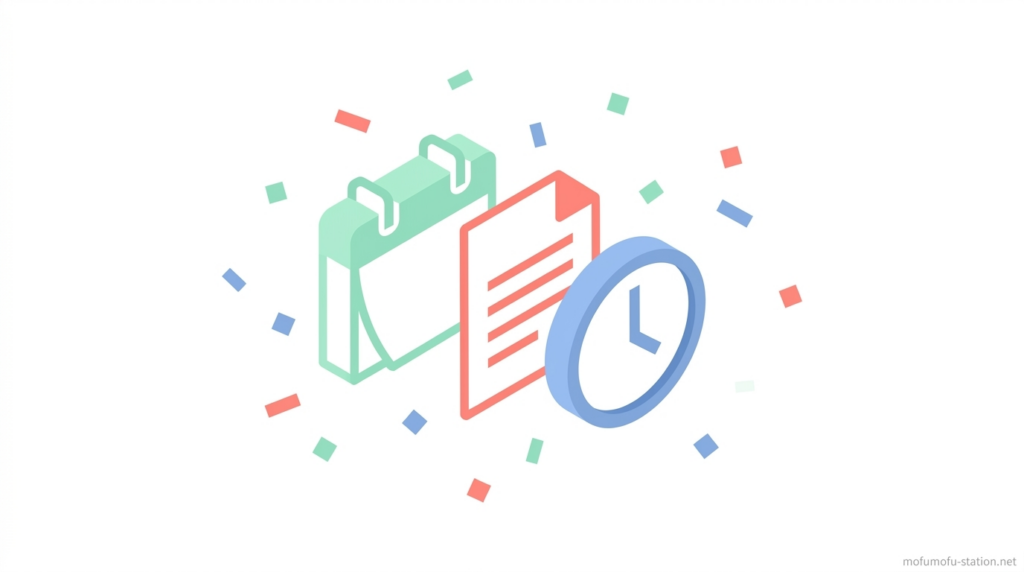 mofumofu-station.net