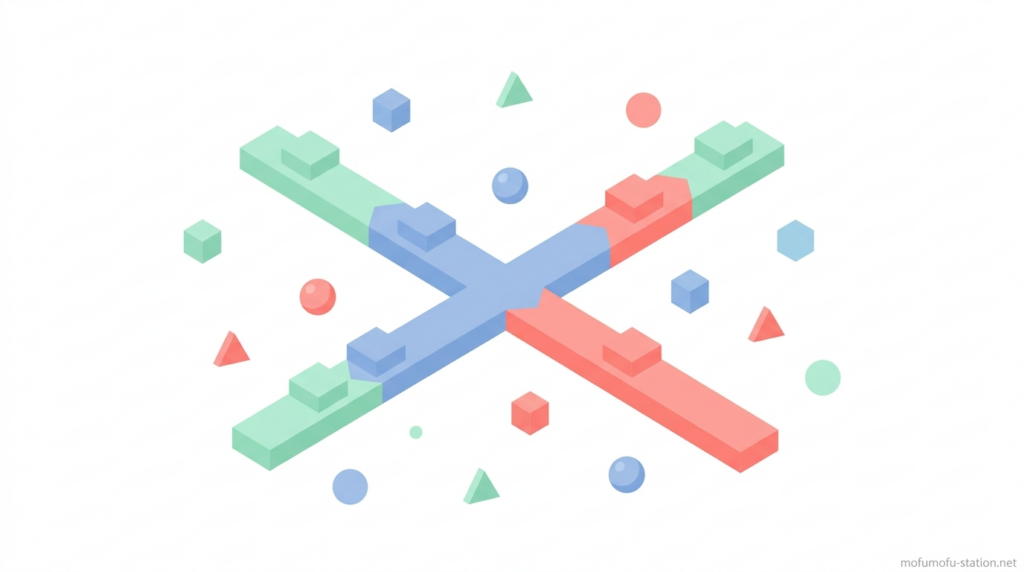 mofumofu-station.net