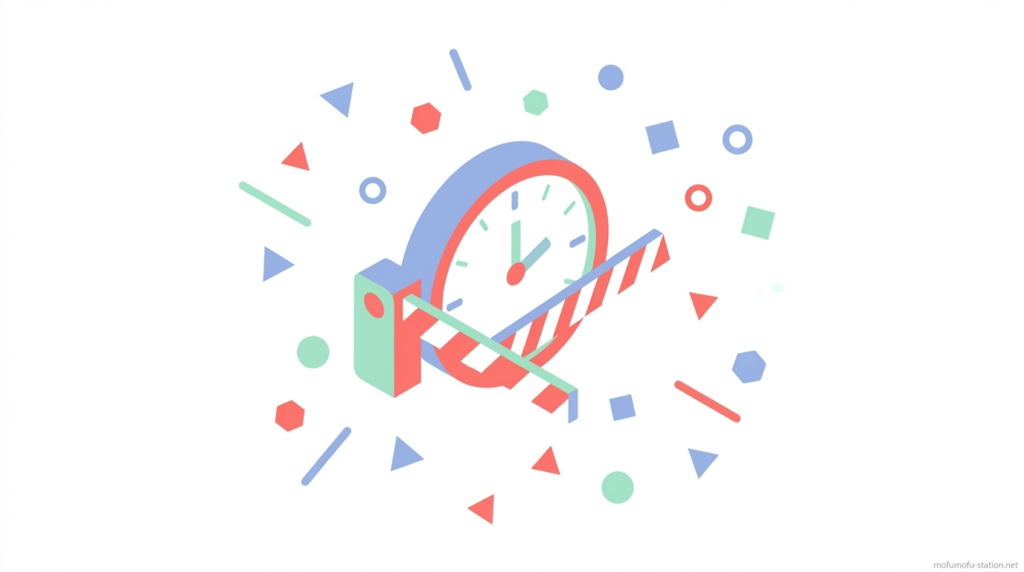 mofumofu-station.net