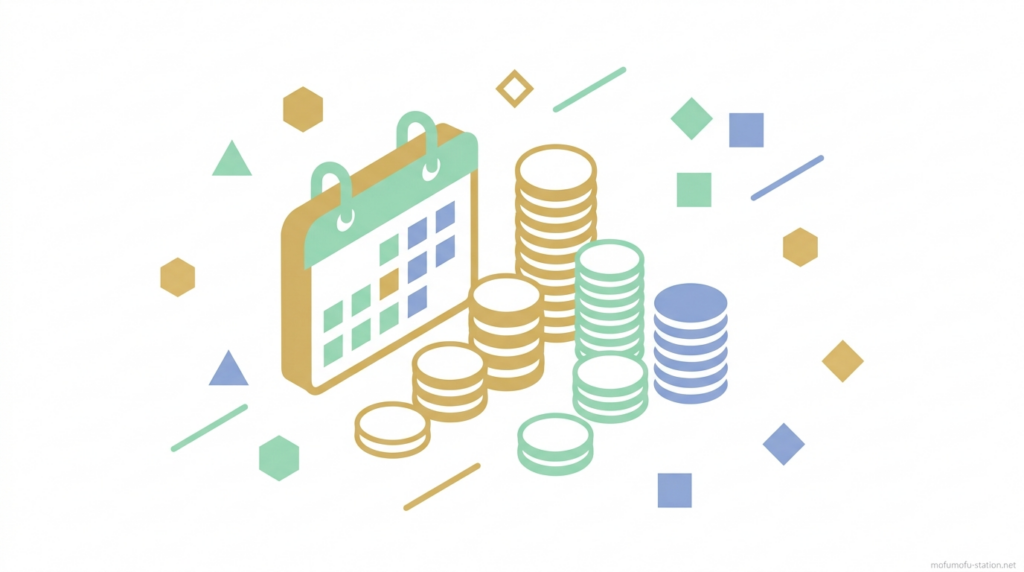 mofumofu-station.net