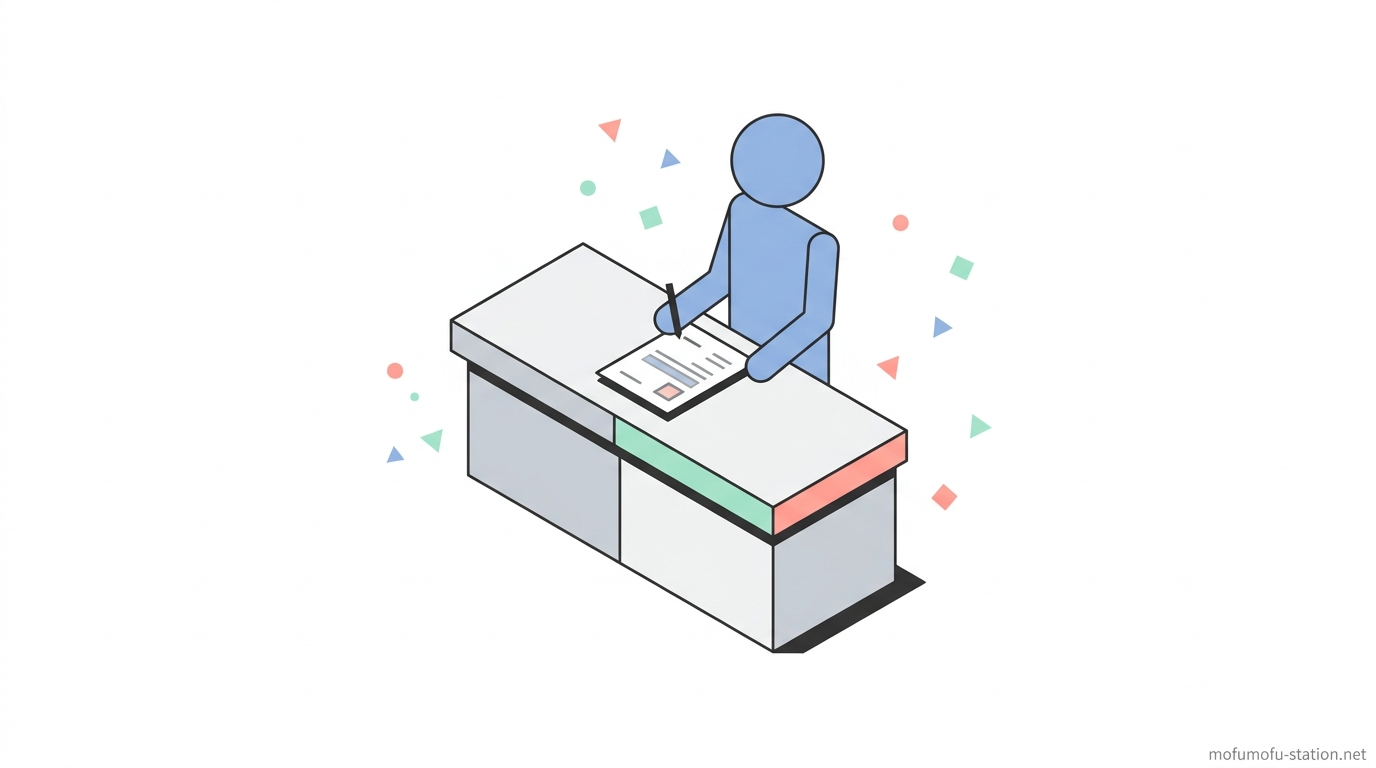 mofumofu-station.net