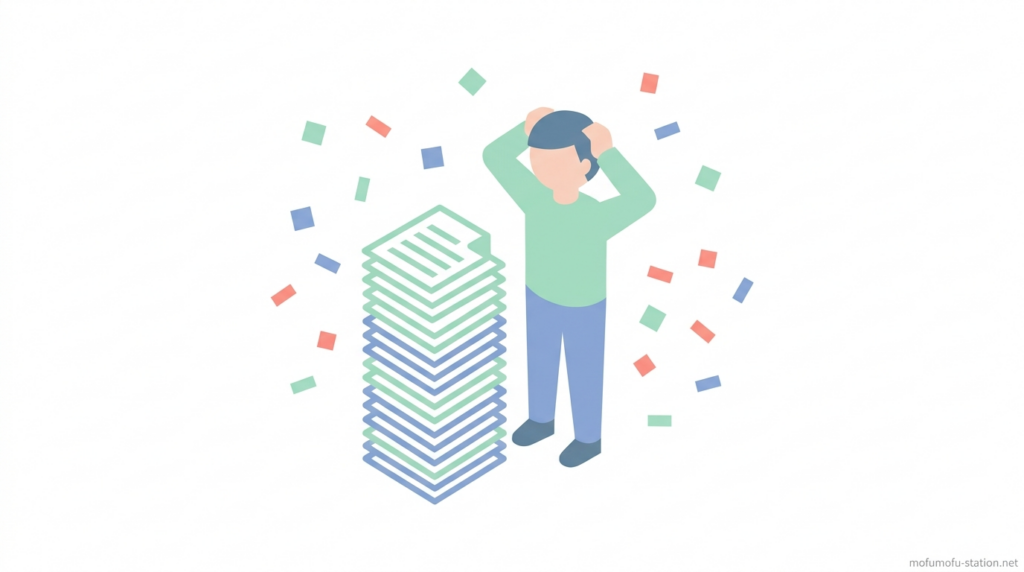 mofumofu-station.net