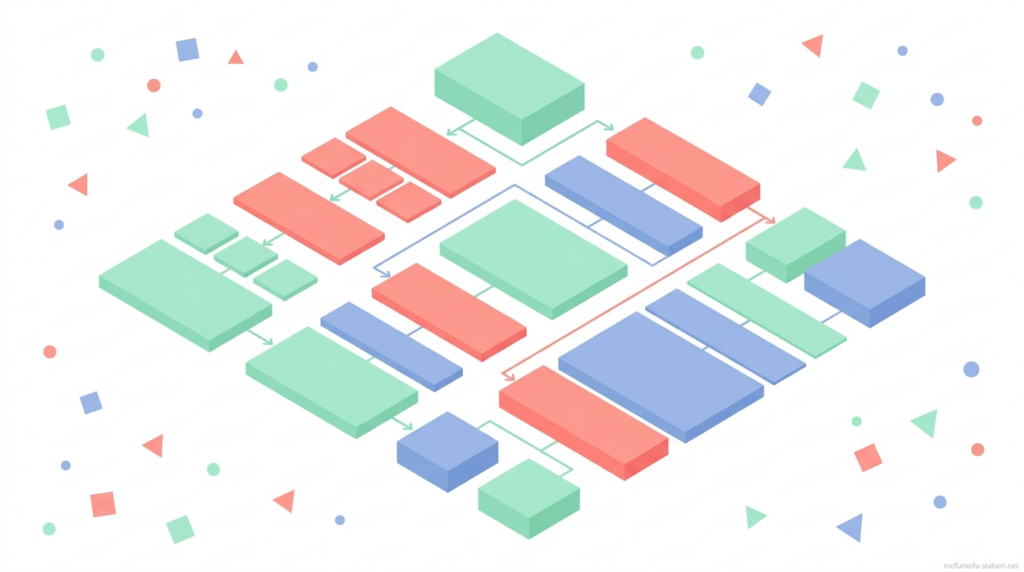 mofumofu-station.net