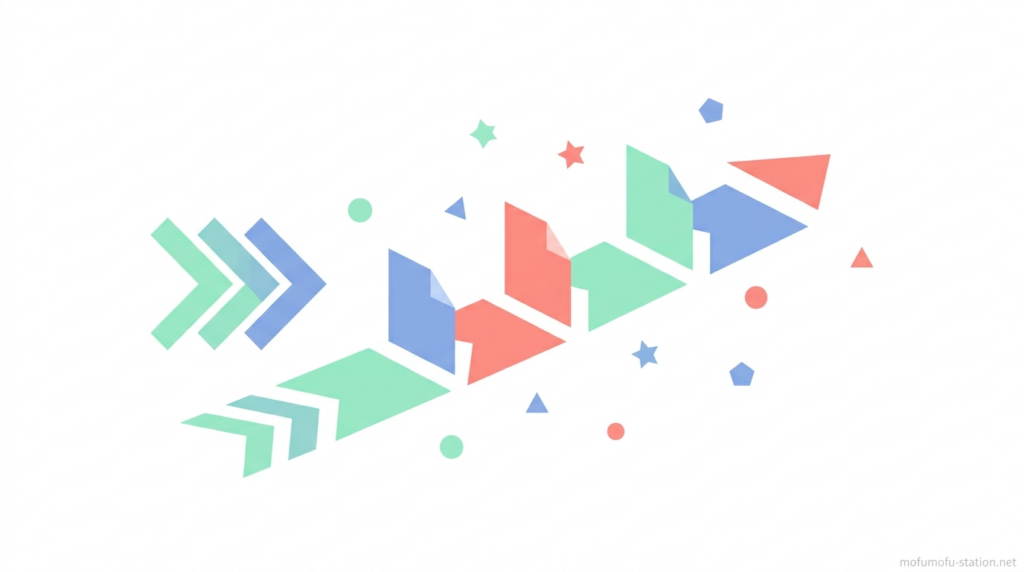 mofumofu-station.net