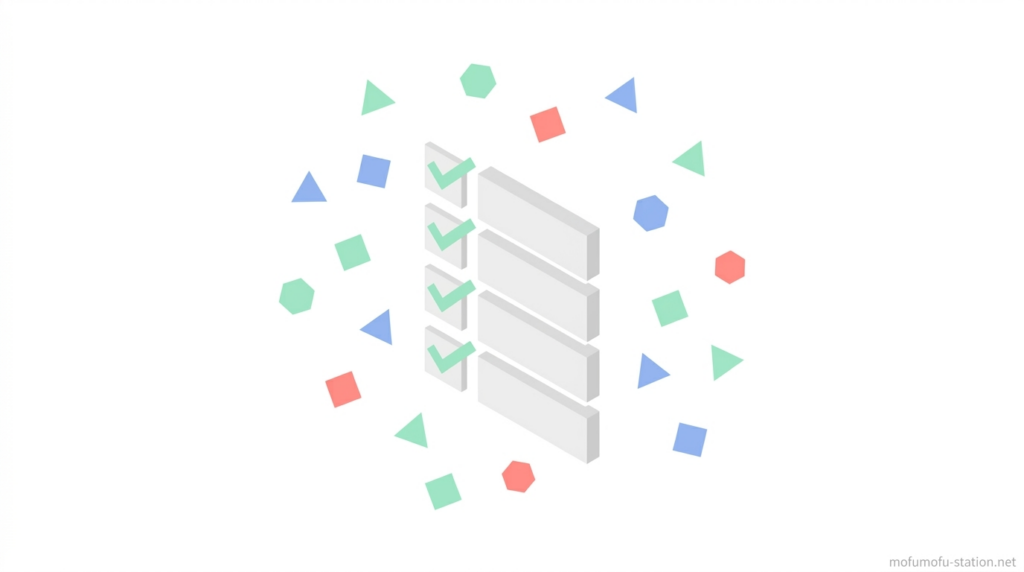 mofumofu-station.net