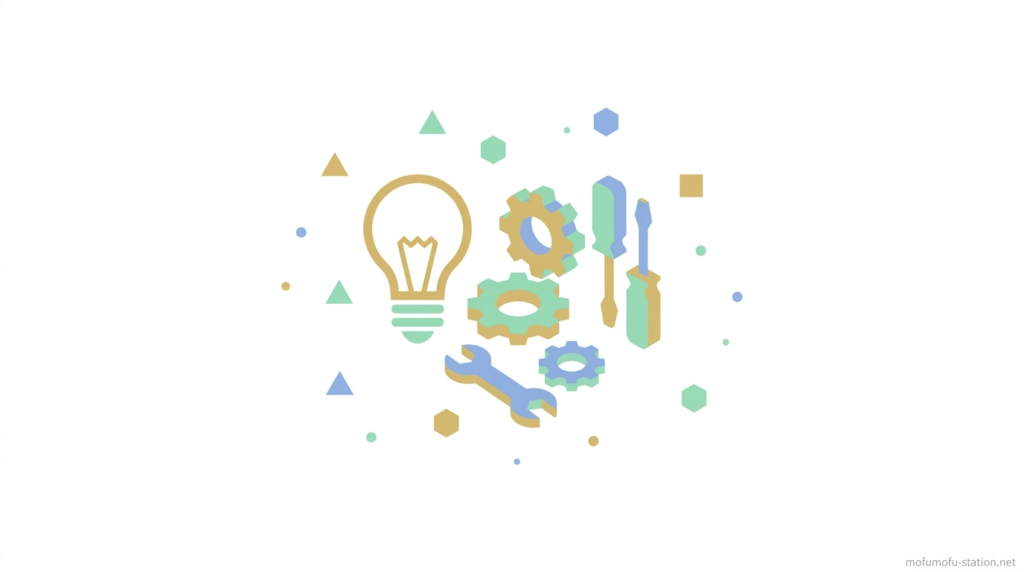 mofumofu-station.net