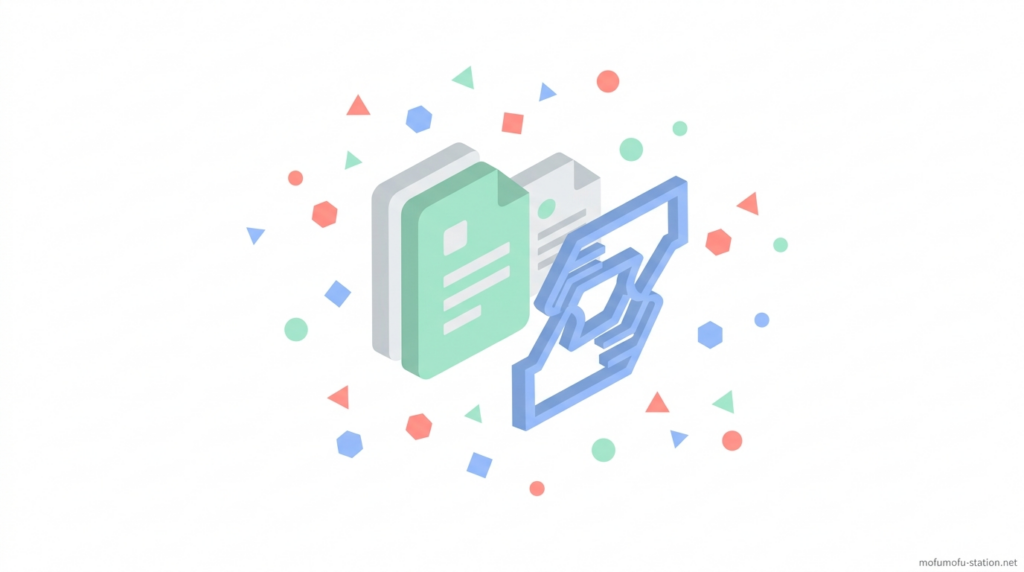 mofumofu-station.net