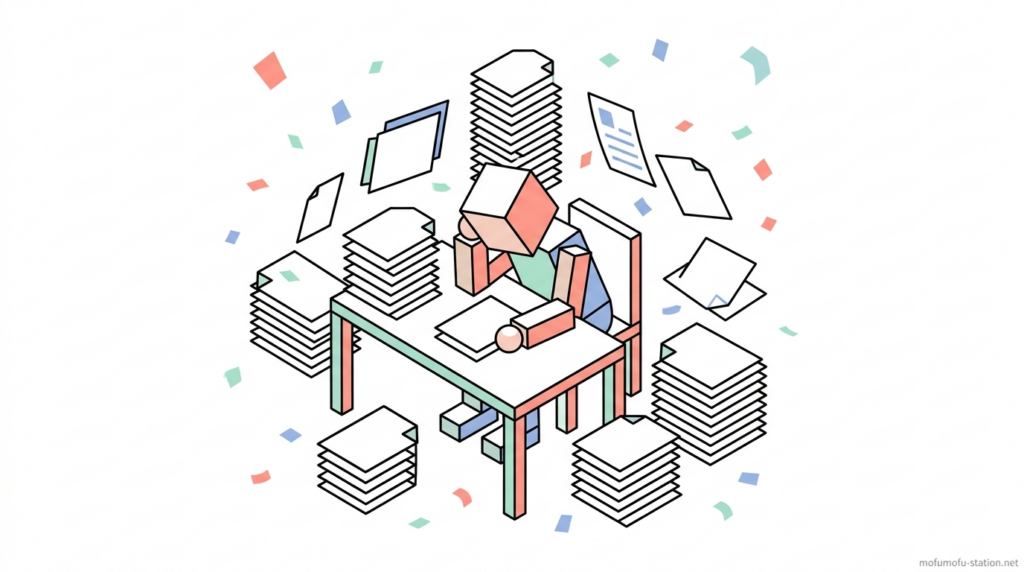 mofumofu-station.net