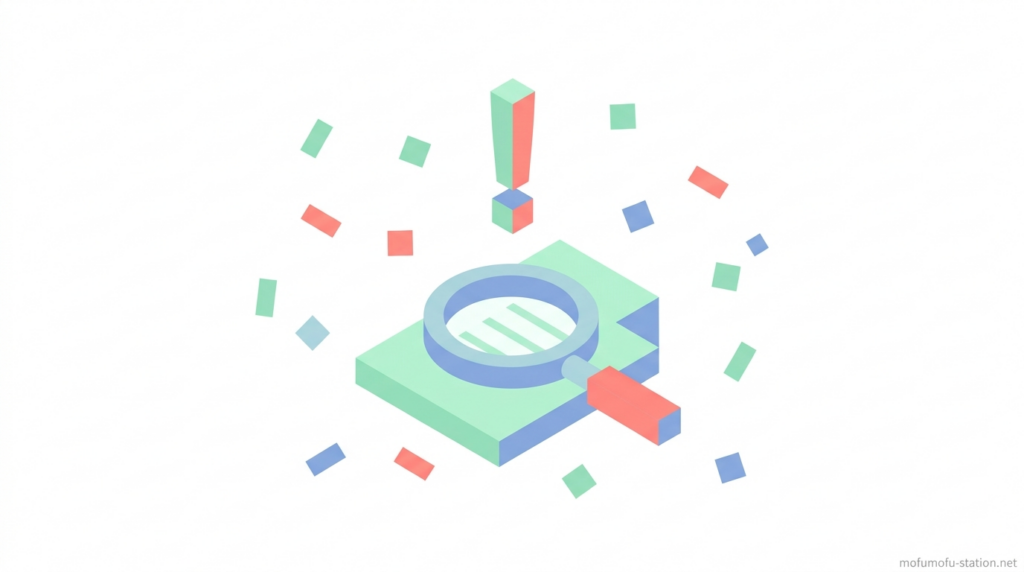 mofumofu-station.net