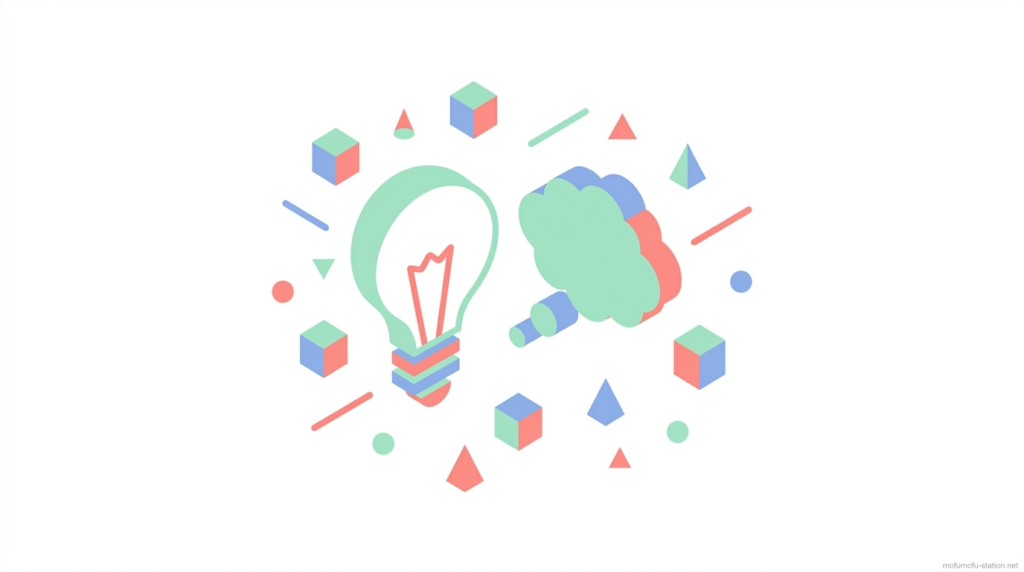 mofumofu-station.net