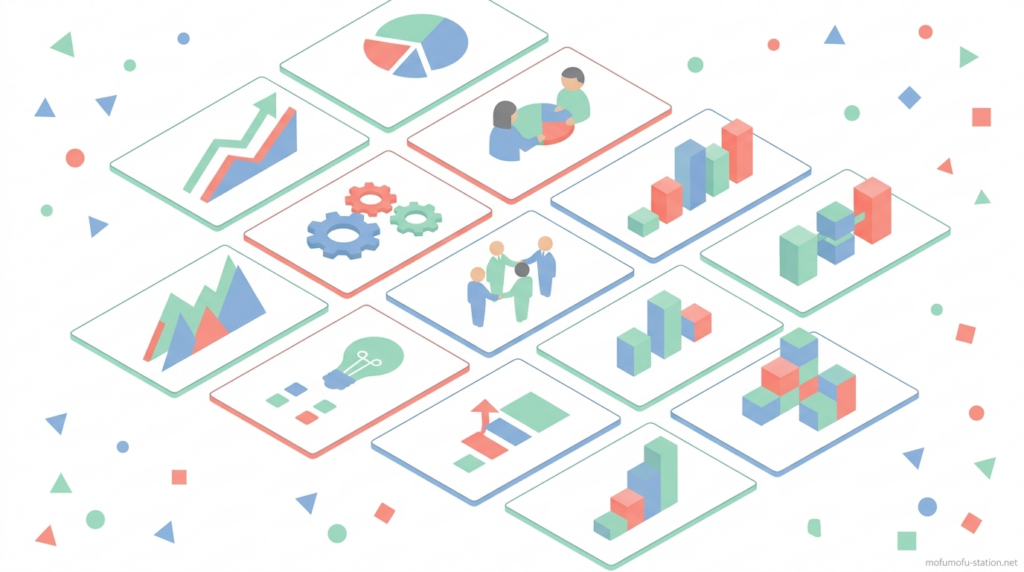 mofumofu-station.net