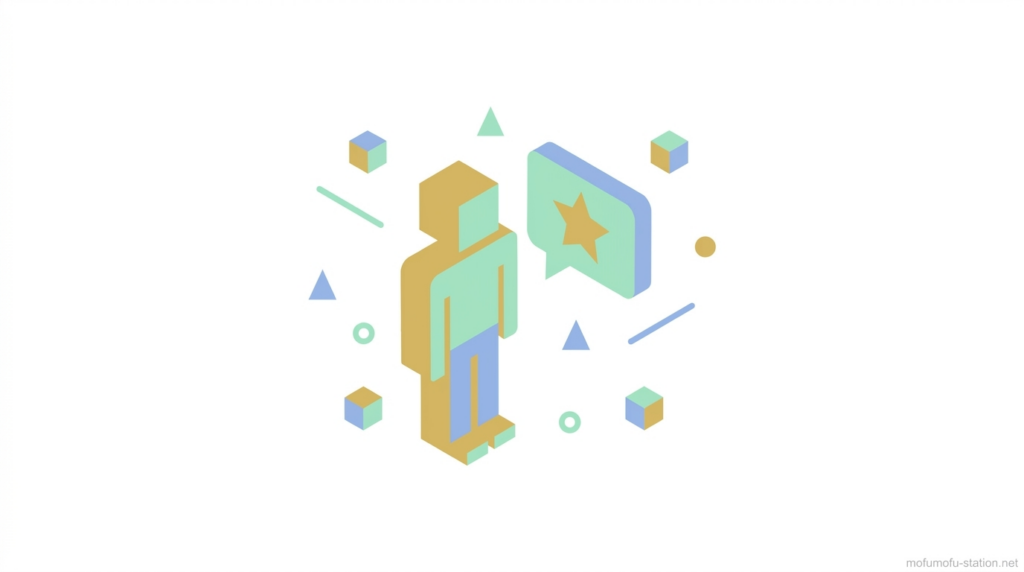 mofumofu-station.net