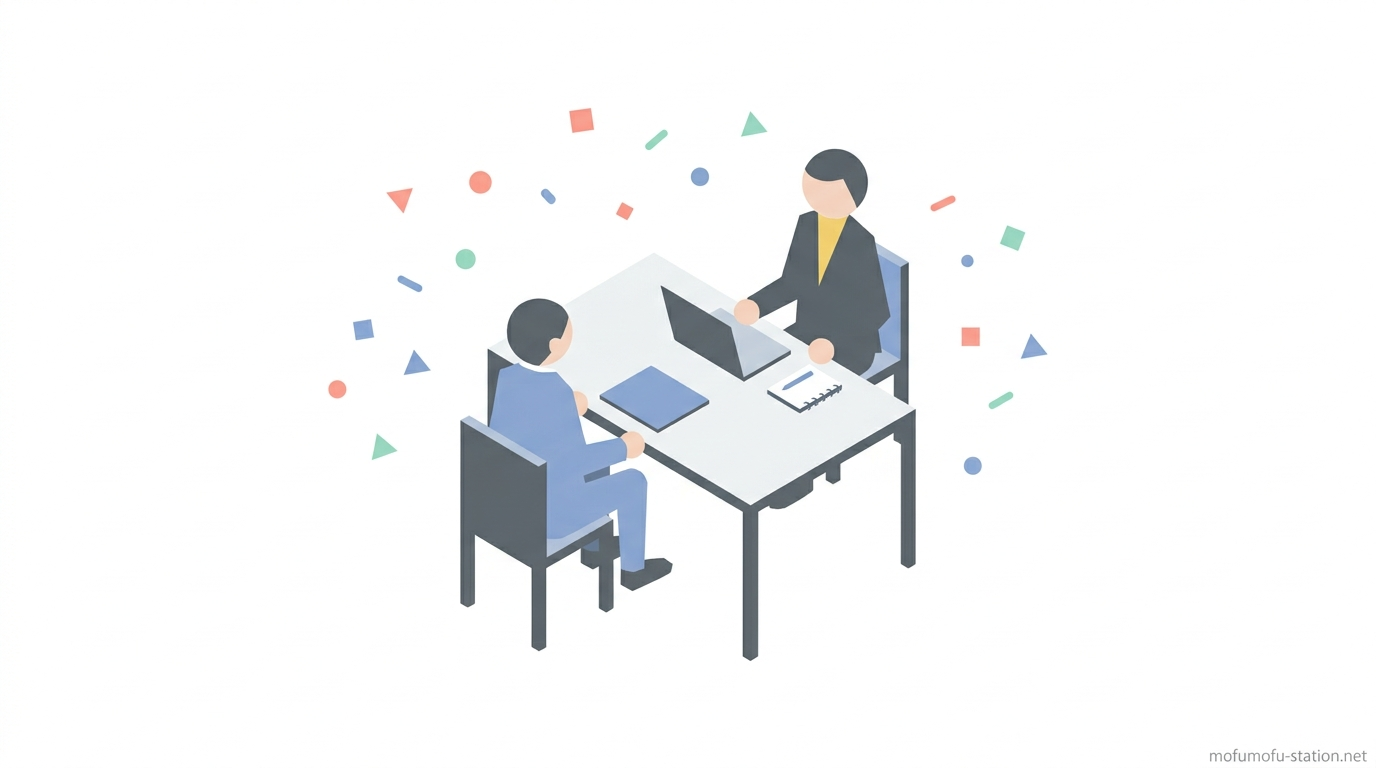 mofumofu-station.net