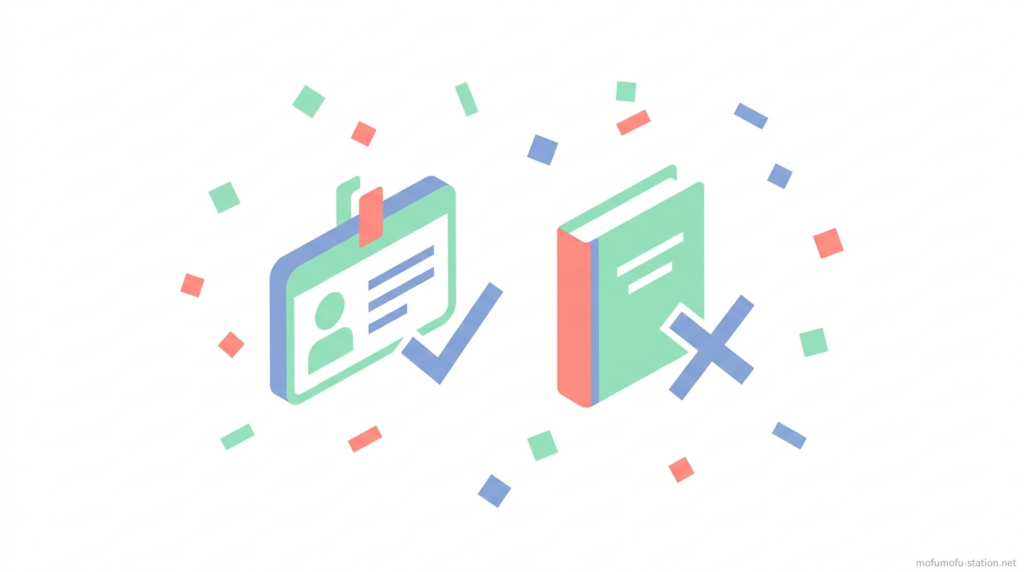 mofumofu-station.net