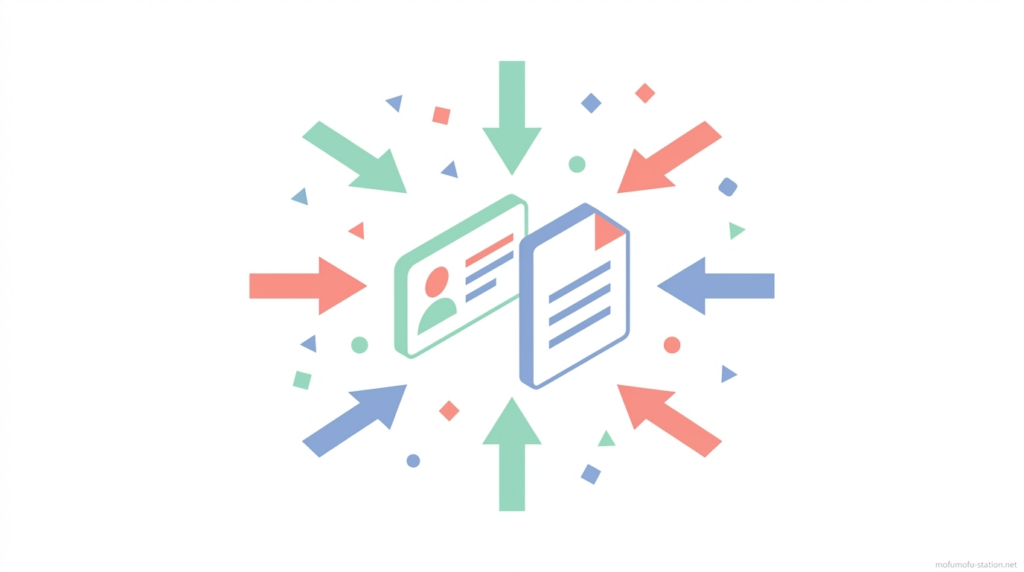 mofumofu-station.net