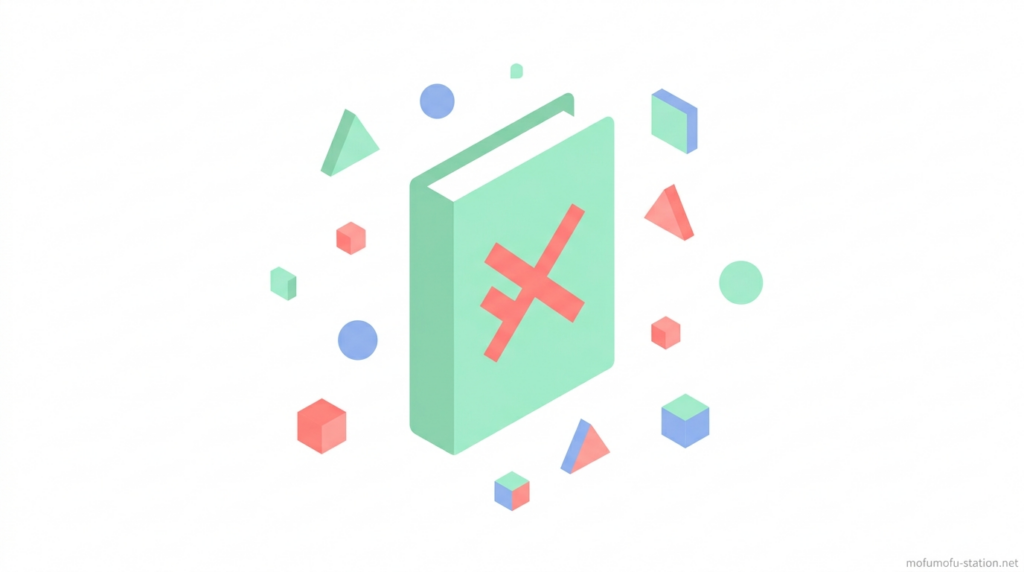 mofumofu-station.net