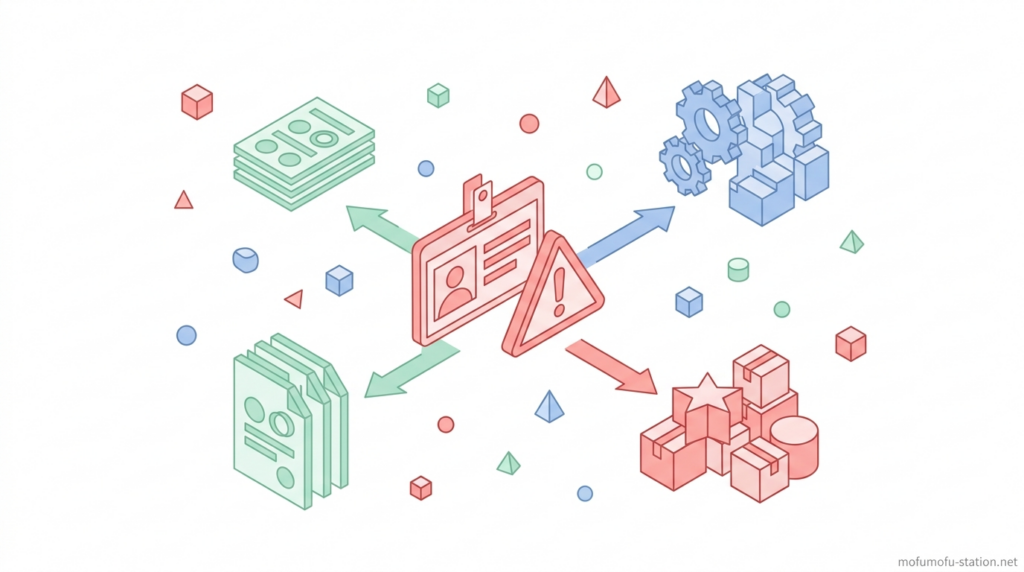 mofumofu-station.net