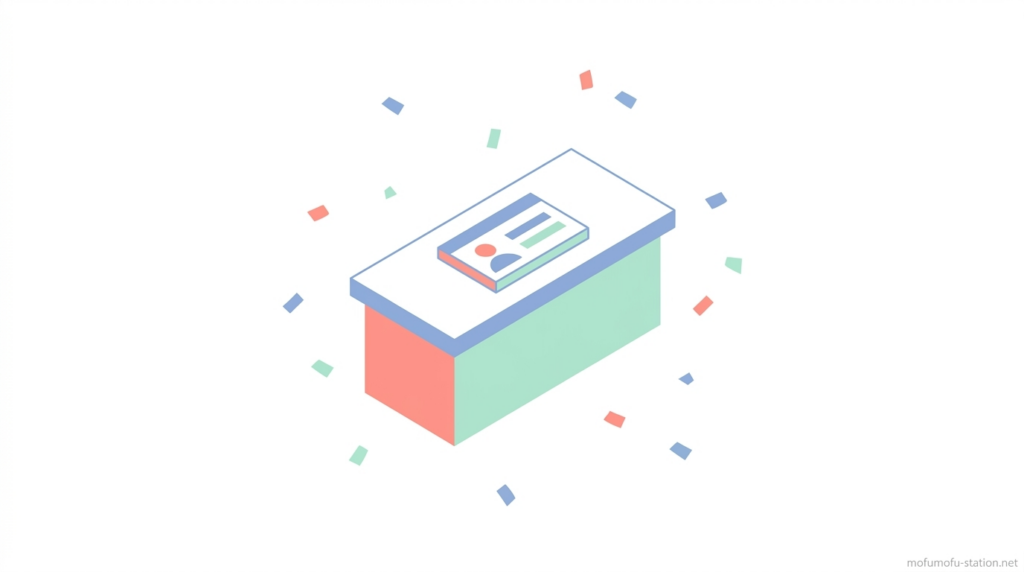 mofumofu-station.net