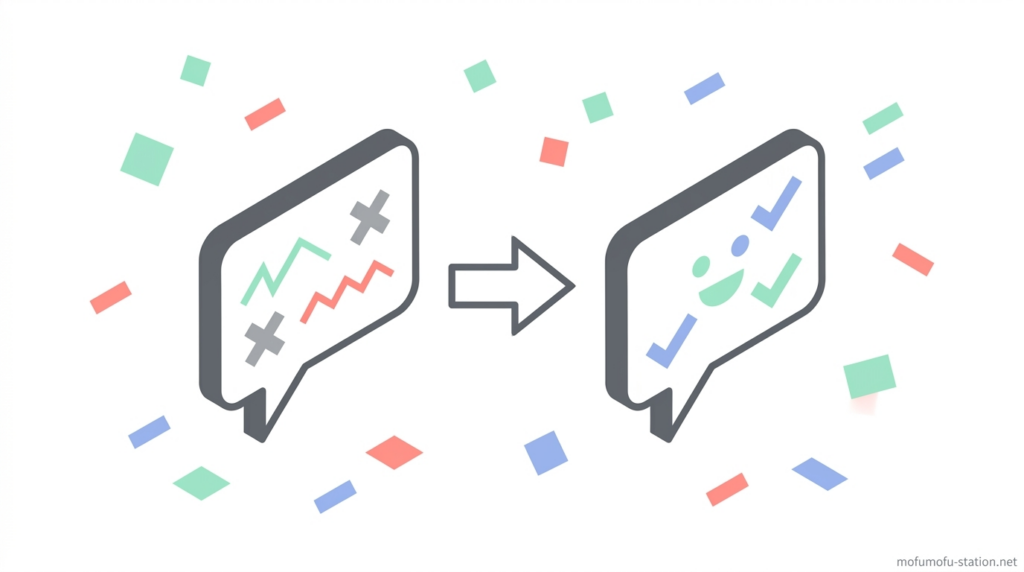 mofumofu-station.net