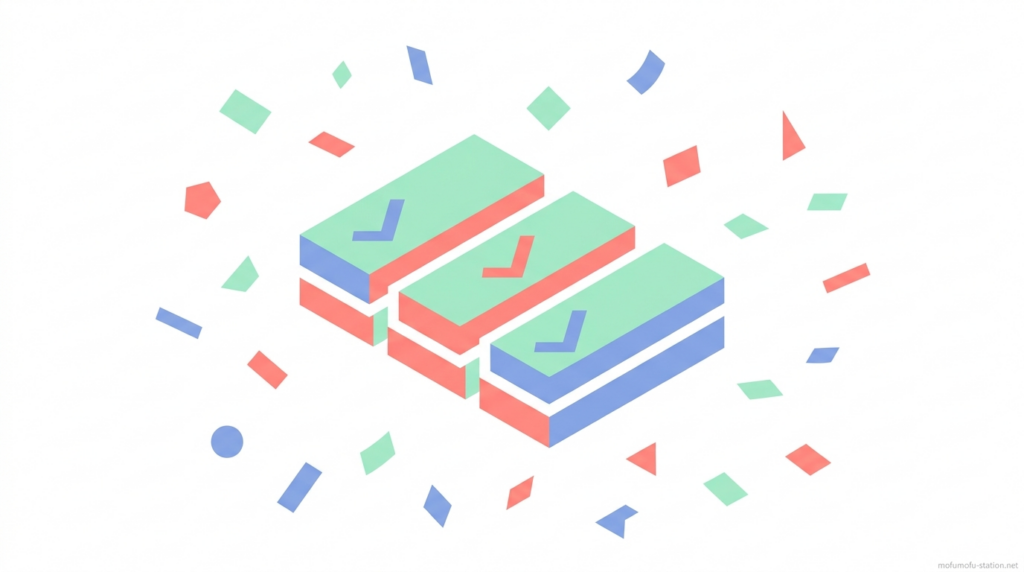 mofumofu-station.net