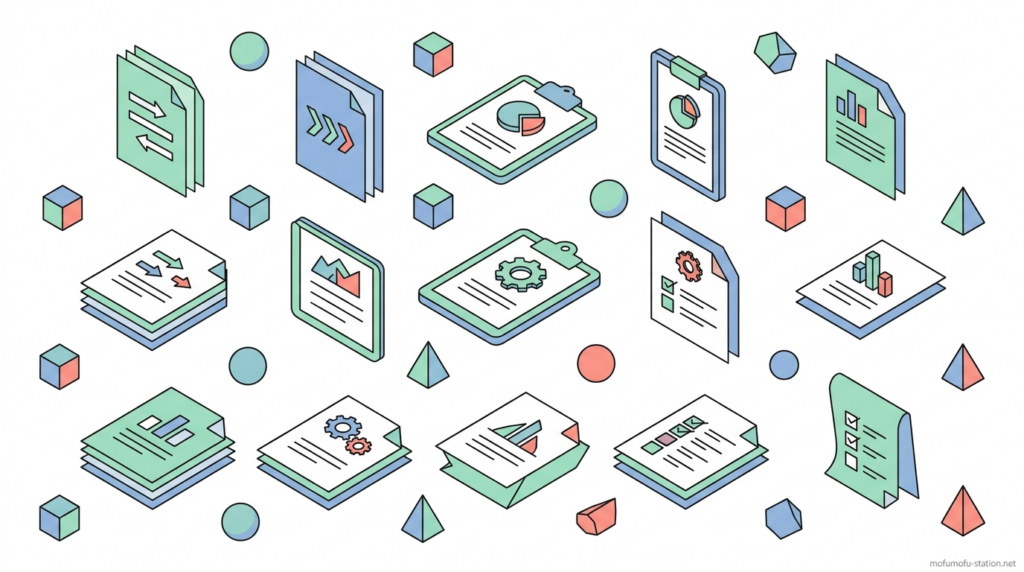 mofumofu-station.net