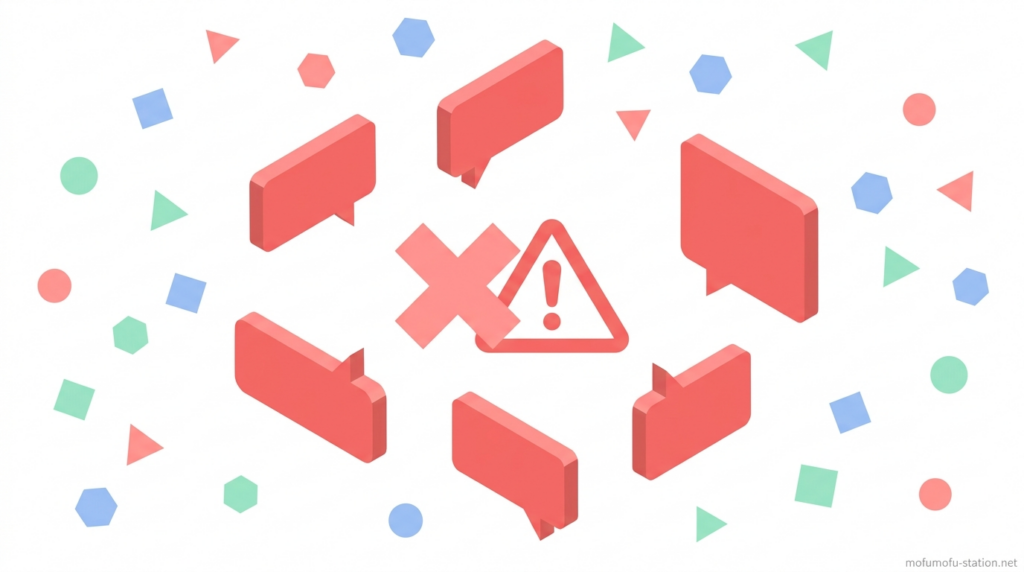 mofumofu-station.net