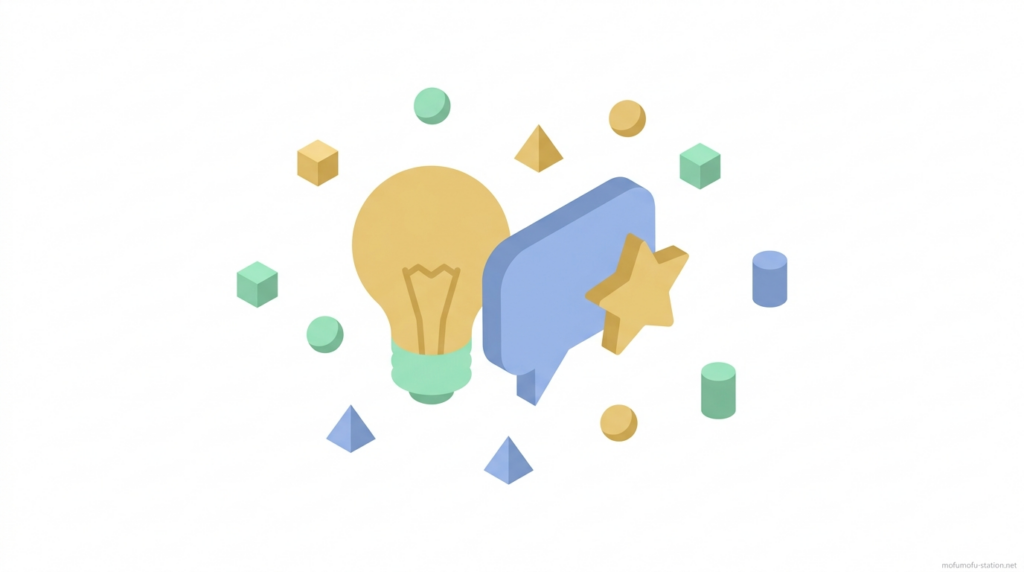 mofumofu-station.net