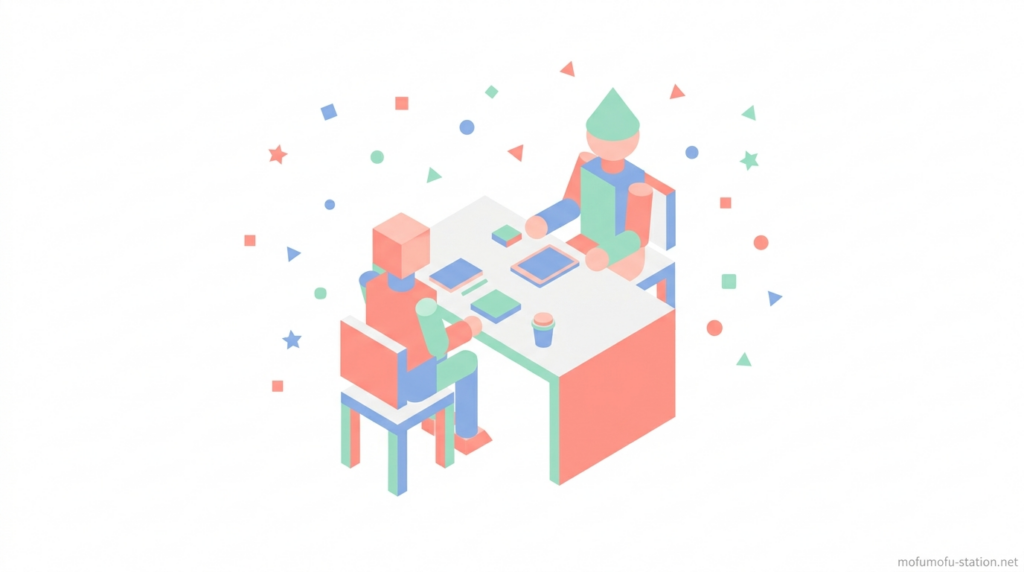 mofumofu-station.net