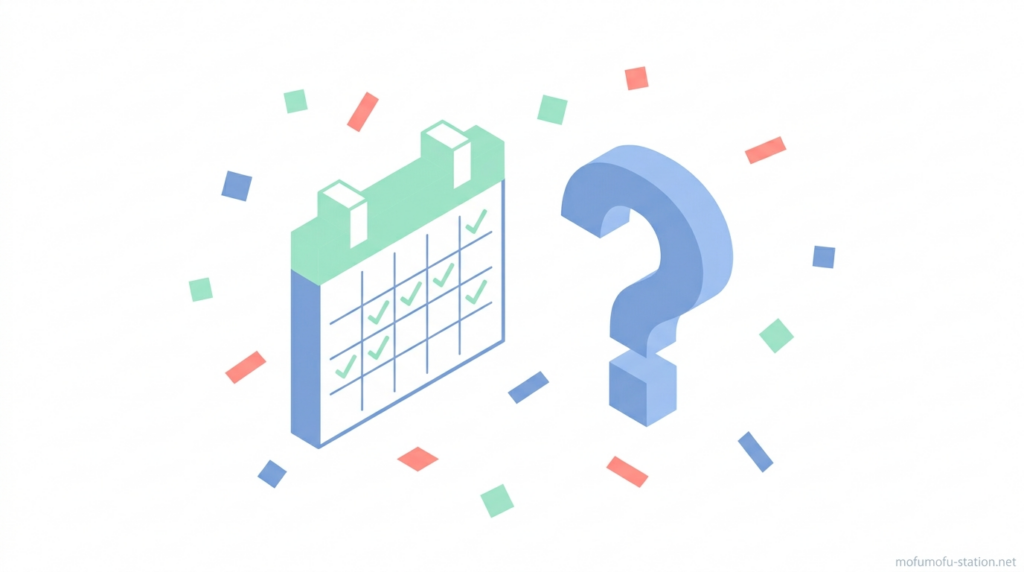 mofumofu-station.net