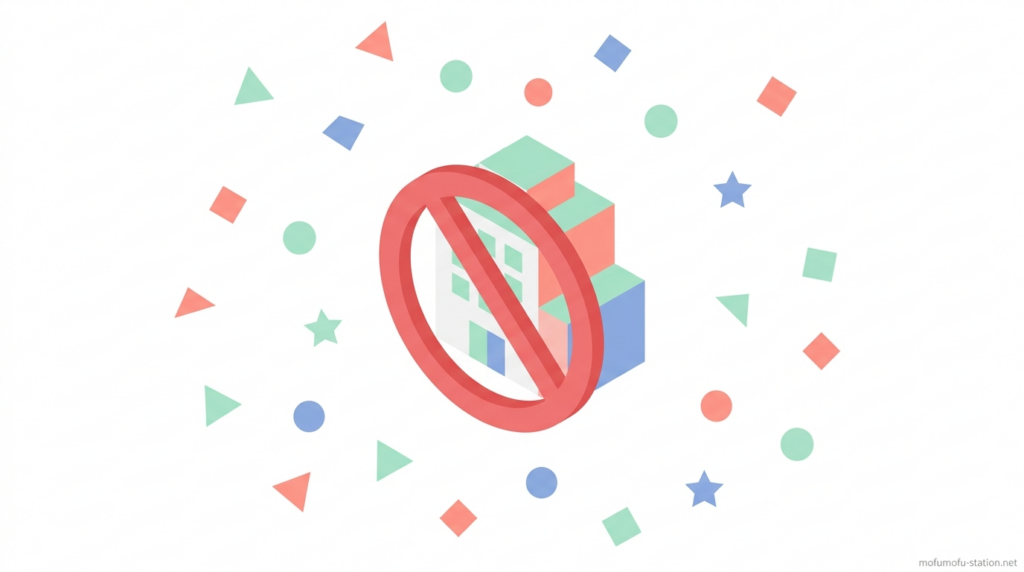 mofumofu-station.net