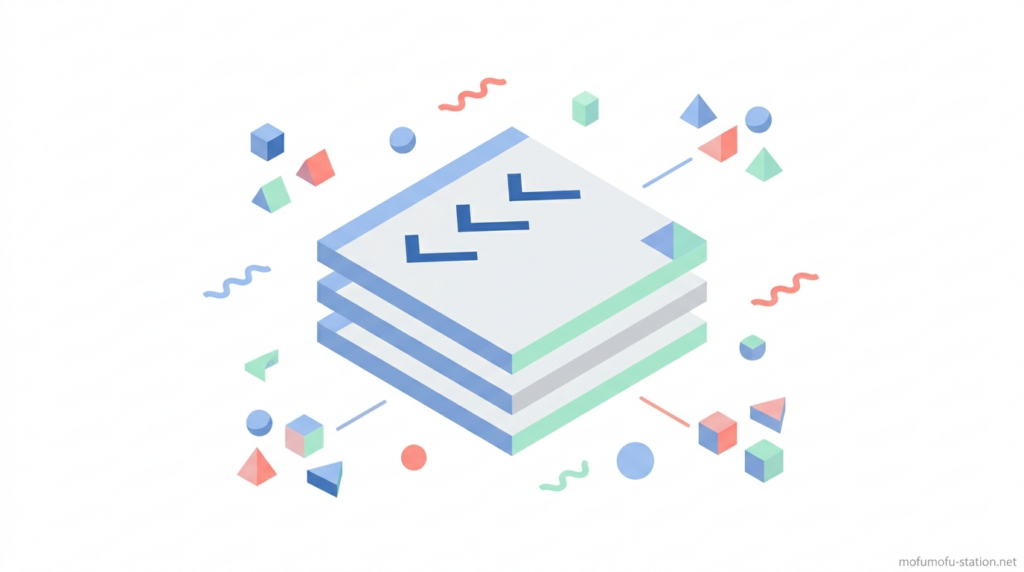 mofumofu-station.net