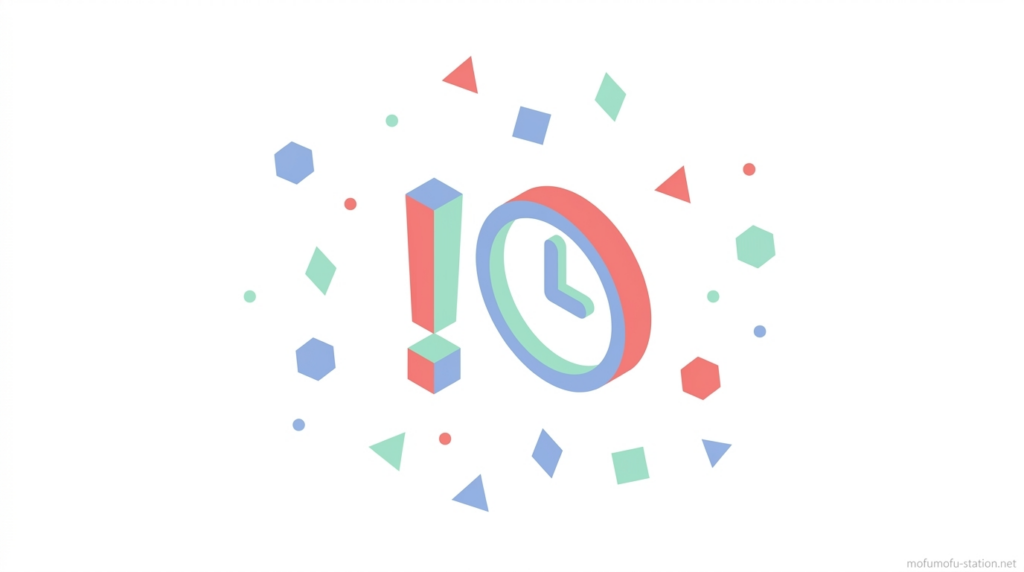 mofumofu-station.net