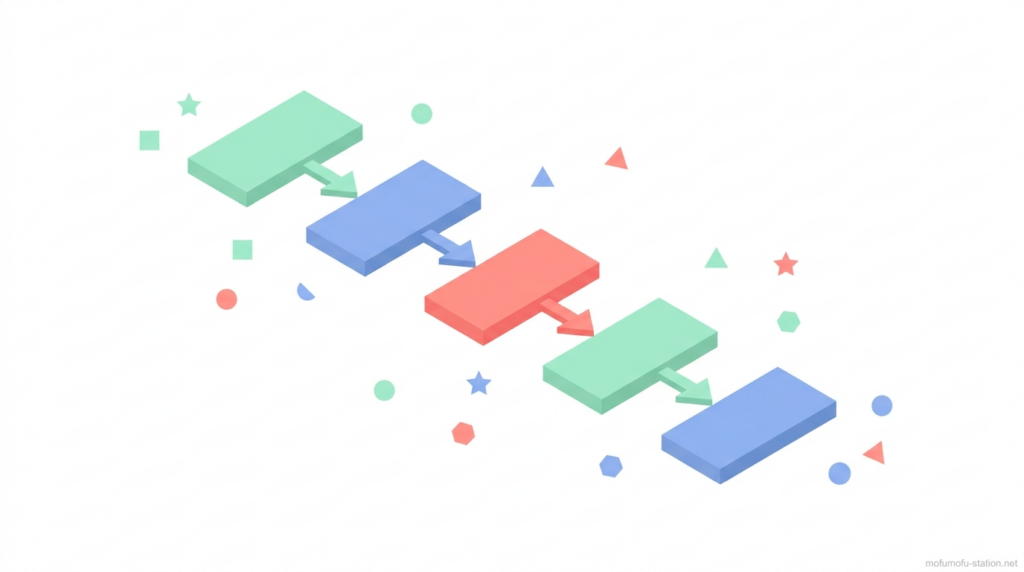 mofumofu-station.net