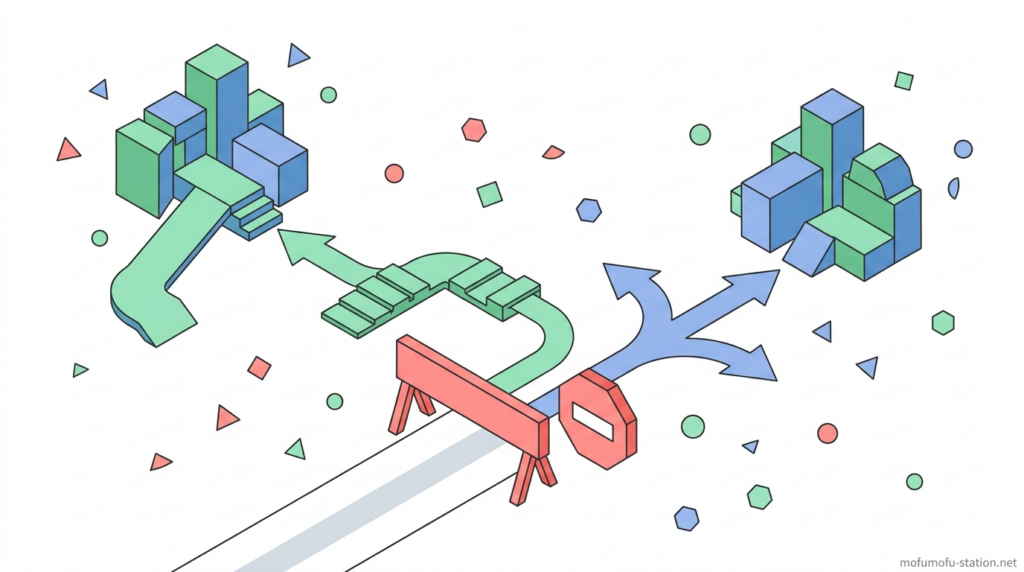 mofumofu-station.net