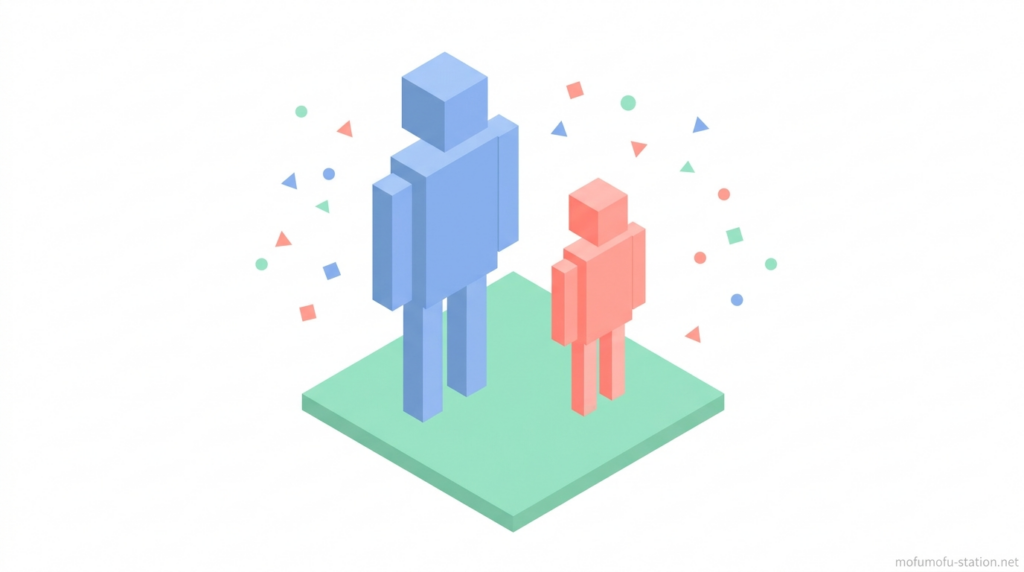 mofumofu-station.net