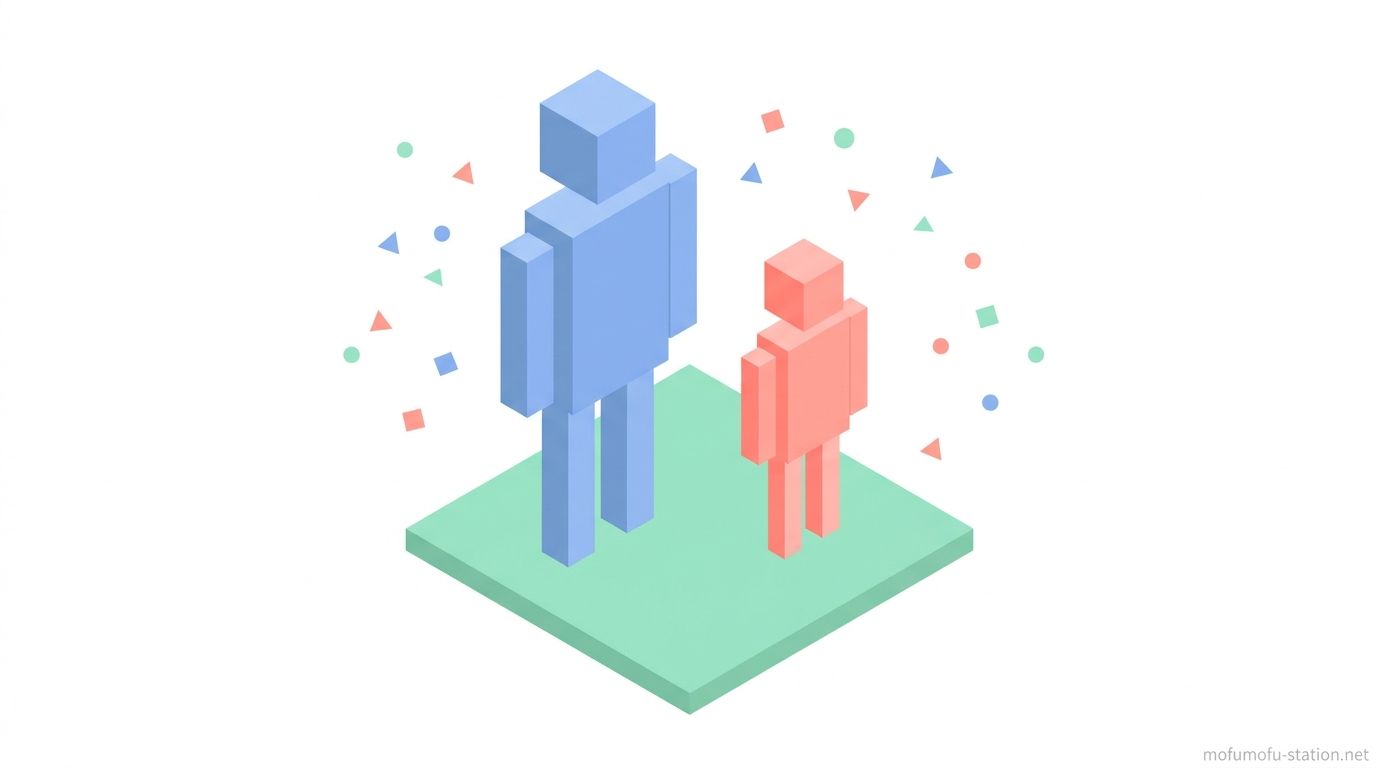 mofumofu-station.net