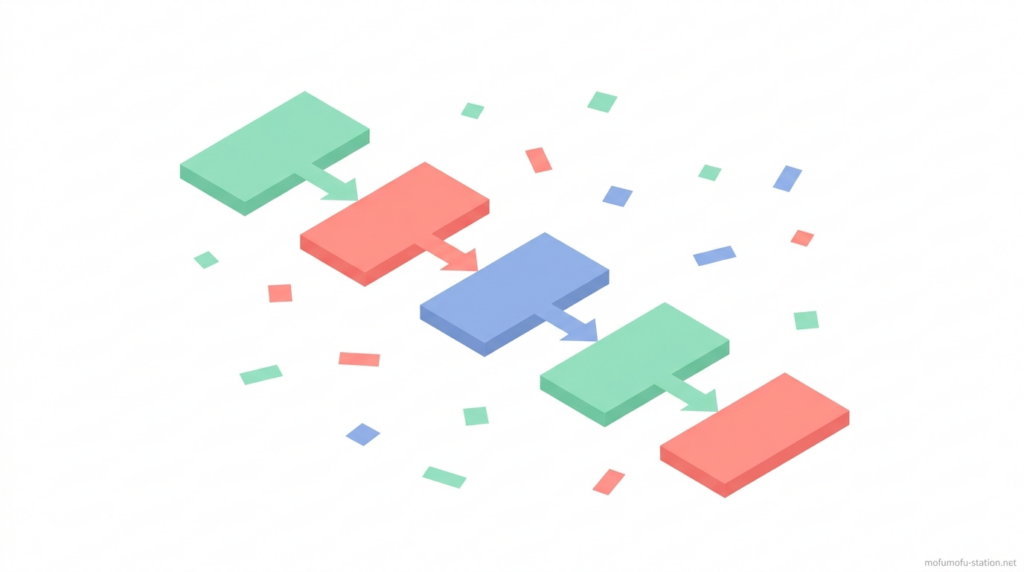 mofumofu-station.net