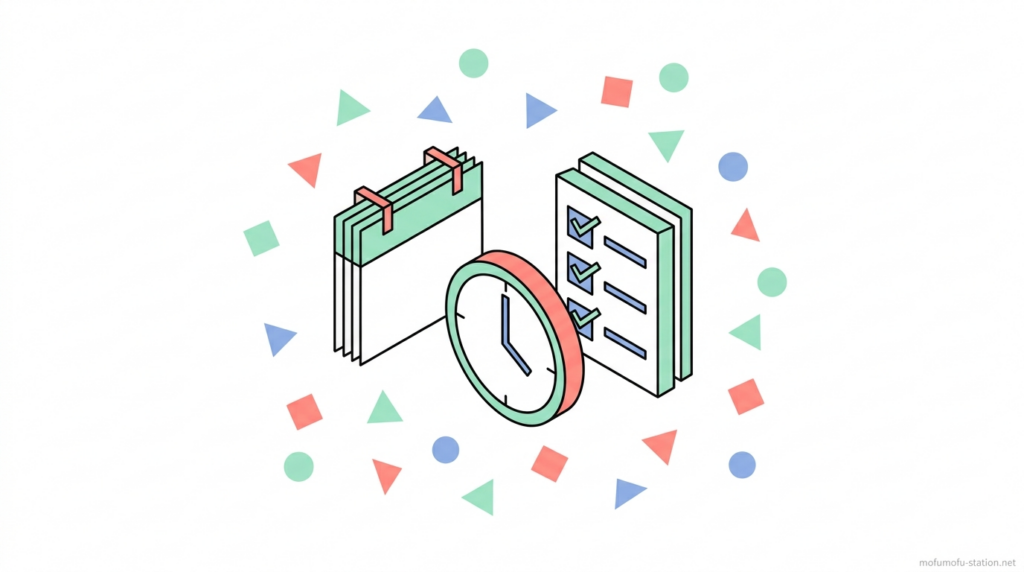 mofumofu-station.net