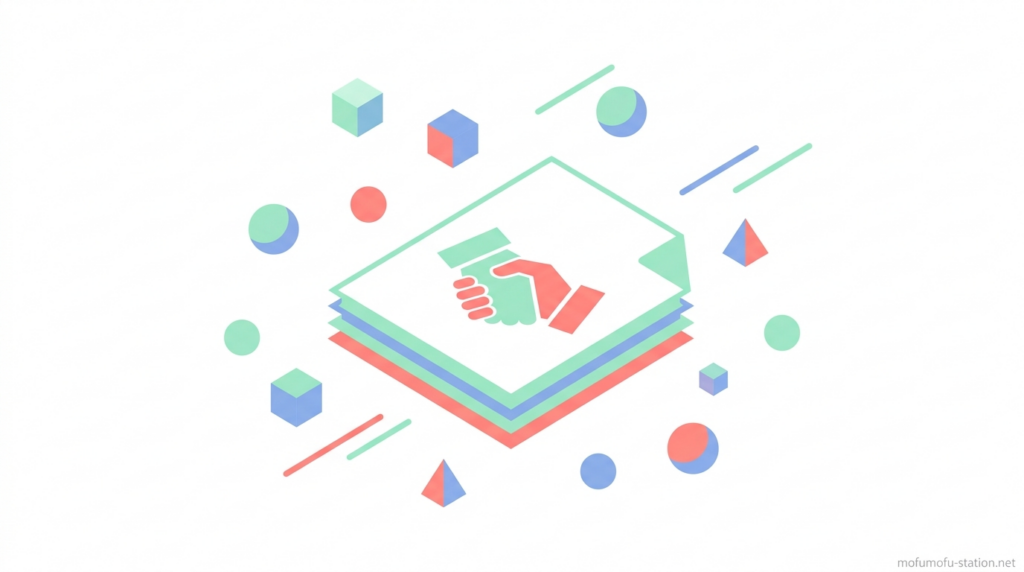 mofumofu-station.net