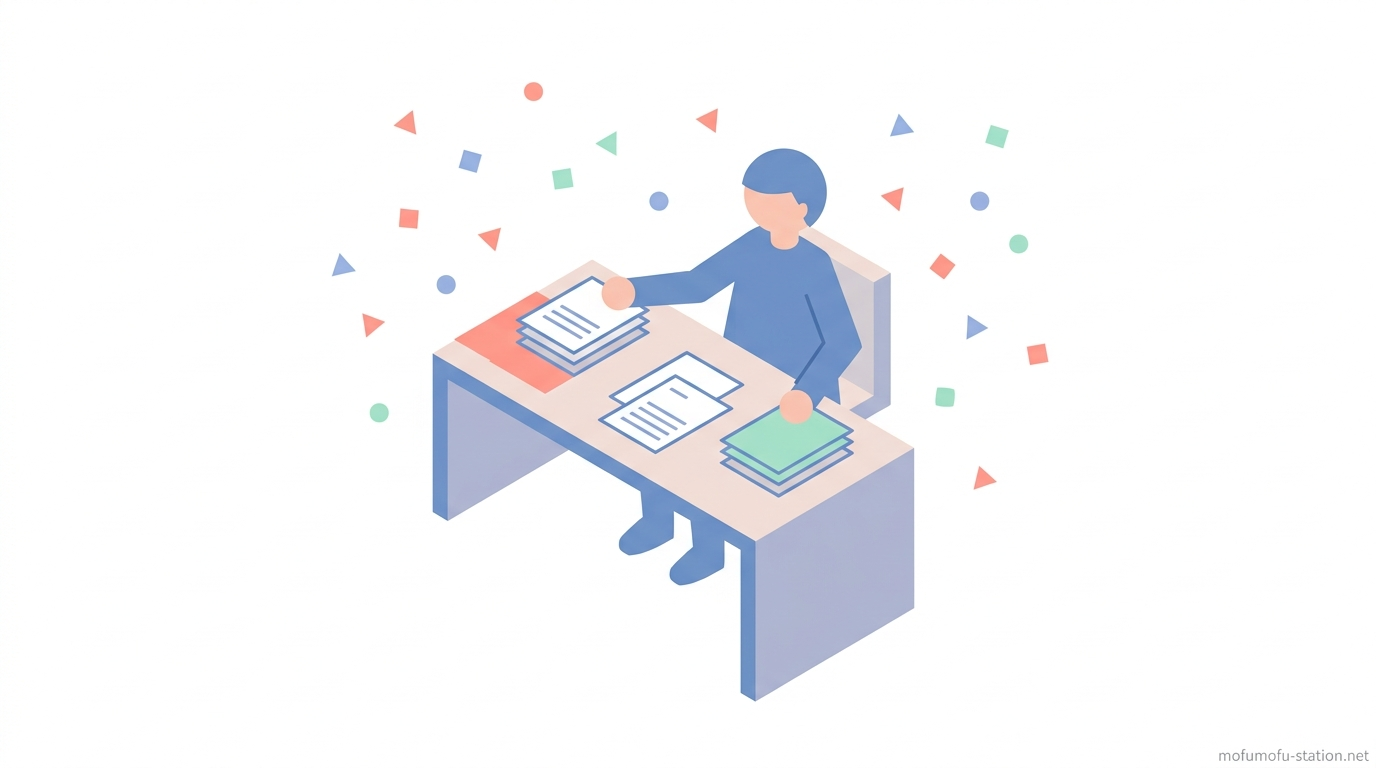 mofumofu-station.net